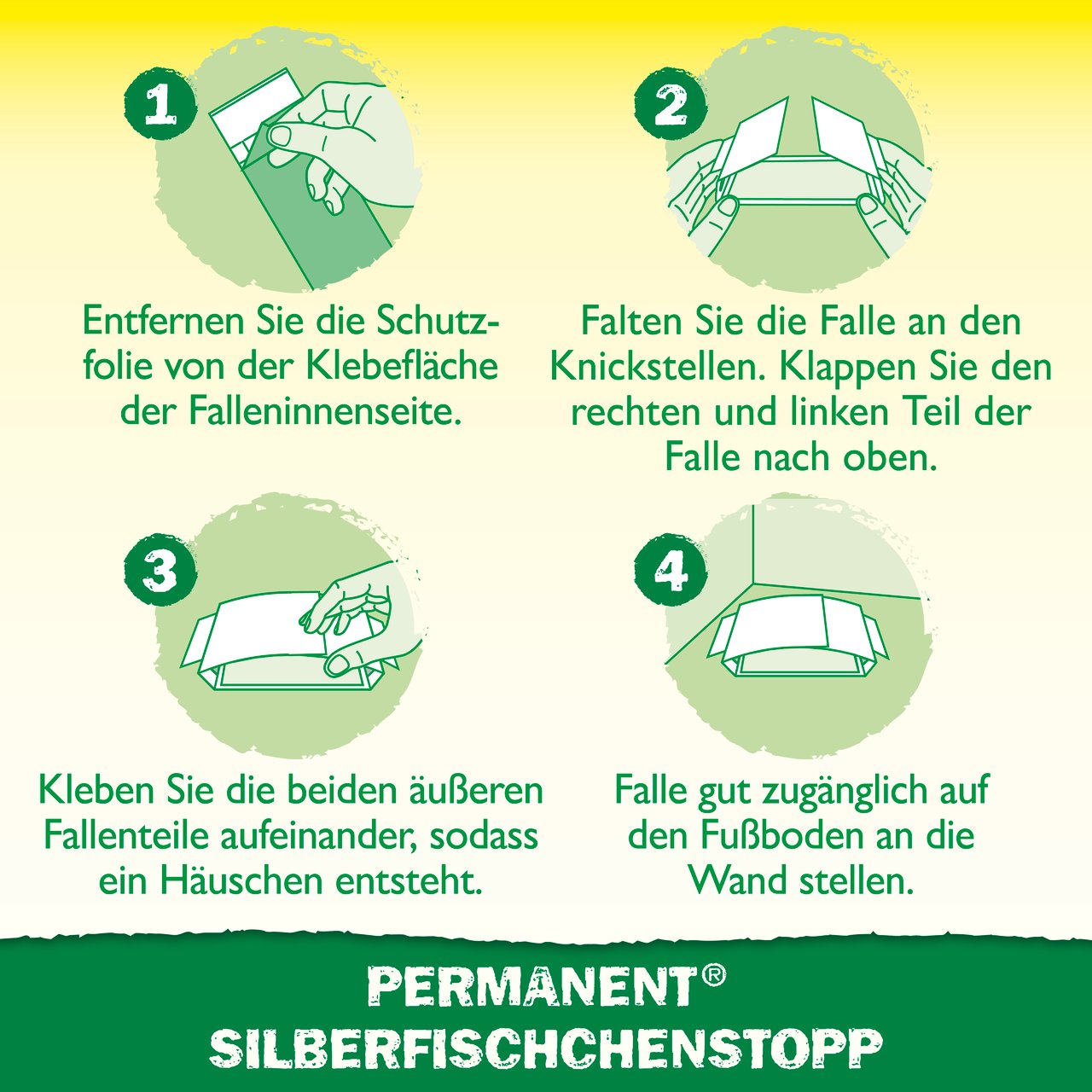 1

Entfernen Sie die Schutzfolie von der Klebefläche der Falleninnenseite.

2

Falten Sie die Falle an den Knickstellen. Klappen Sie den rechten und linken Teil der Falle nach oben.

3

Kleben Sie die beiden äußeren Fallenteile aufeinander, sodass ein Häuschen entsteht.

4

Falle gut zugänglich auf den Fußboden an die Wand stellen.

PERMANENT®
SILBERFISCHCHENSTOPP